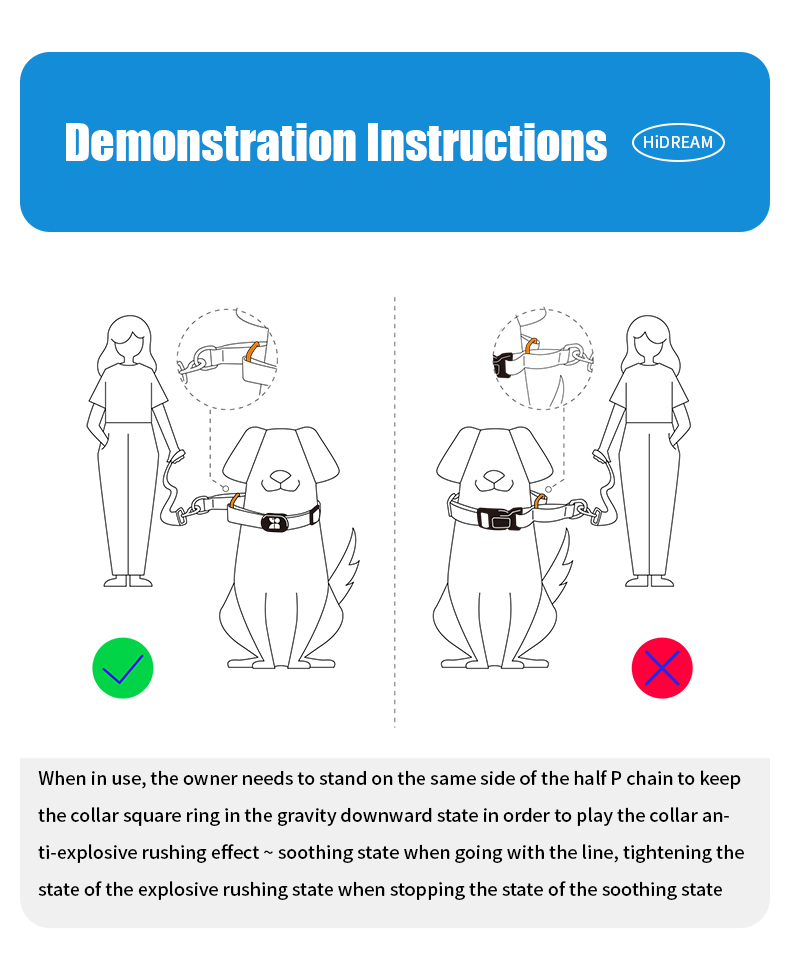 Demonstration Instructions

HiDREAM

When in use, the owner needs to stand on the same side of the half P chain to keep the collar square ring in the gravity downward state in order to play the collar anti-explosive rushing effect ~ soothing state when going with the line, tightening the state of the explosive rushing state when stopping the state of the soothing state