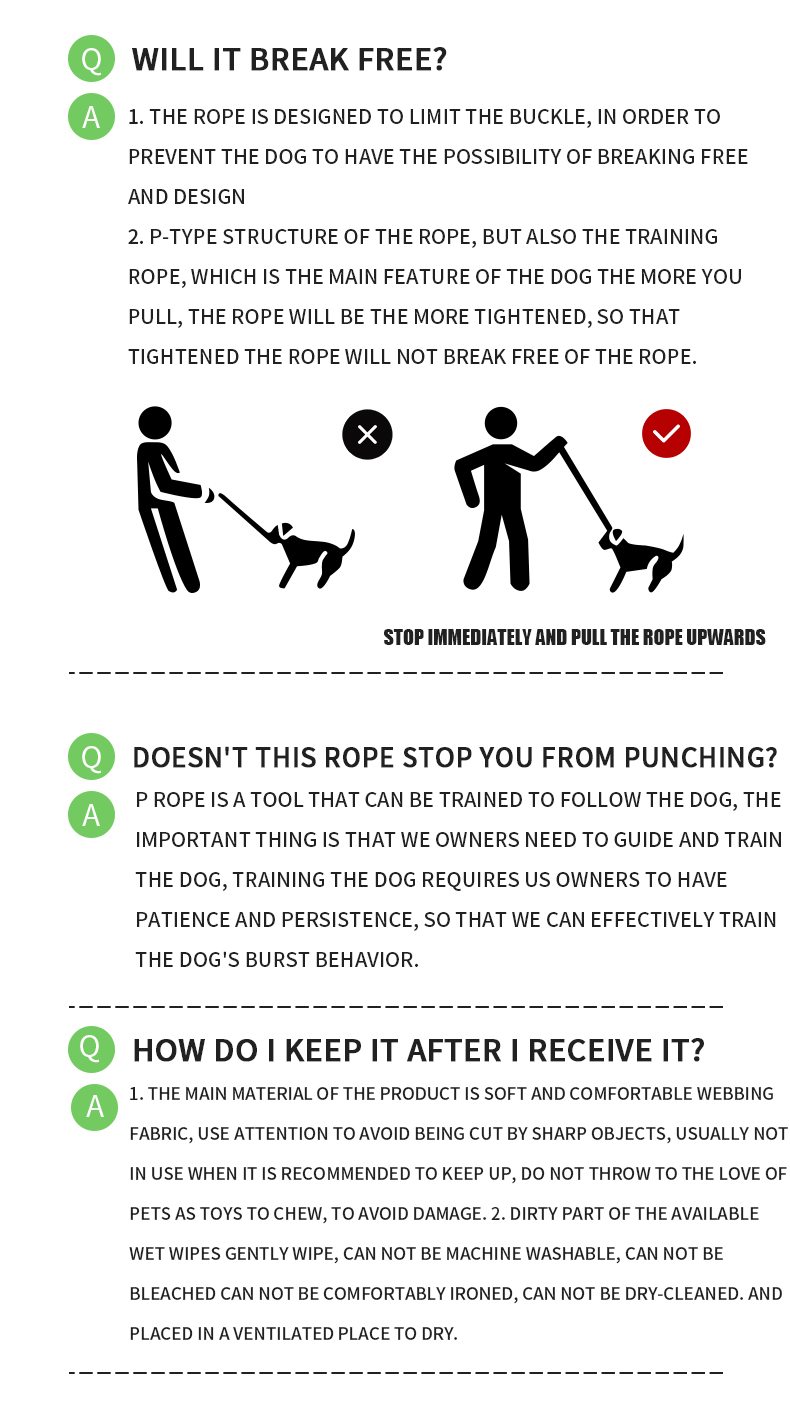 Q WILL IT BREAK FREE?

A 1. THE ROPE IS DESIGNED TO LIMIT THE BUCKLE, IN ORDER TO PREVENT THE DOG TO HAVE THE POSSIBILITY OF BREAKING FREE AND DESIGN

2. P-TYPE STRUCTURE OF THE ROPE, BUT ALSO THE TRAINING ROPE, WHICH IS THE MAIN FEATURE OF THE DOG THE MORE YOU PULL, THE ROPE WILL BE THE MORE TIGHTENED, SO THAT TIGHTENED THE ROPE WILL NOT BREAK FREE OF THE ROPE.

STOP IMMEDIATELY AND PULL THE ROPE UPWARDS

Q DOESN'T THIS ROPE STOP YOU FROM PUNCHING?

A P ROPE IS A TOOL THAT CAN BE TRAINED TO FOLLOW THE DOG, THE IMPORTANT THING IS THAT WE OWNERS NEED TO GUIDE AND TRAIN THE DOG, TRAINING THE DOG REQUIRES US OWNERS TO HAVE PATIENCE AND PERSISTENCE, SO THAT WE CAN EFFECTIVELY TRAIN THE DOG'S BURST BEHAVIOR.

Q HOW DO I KEEP IT AFTER I RECEIVE IT?

A 1. THE MAIN MATERIAL OF THE PRODUCT IS SOFT AND COMFORTABLE WEBBING FABRIC, USE ATTENTION TO AVOID BEING CUT BY SHARP OBJECTS, USUALLY NOT IN USE WHEN IT IS RECOMMENDED TO KEEP UP, DO NOT THROW TO THE LOVE OF PETS AS TOYS TO CHEW, TO AVOID DAMAGE. 2. DIRTY PART OF THE AVAILABLE WET WIPES GENTLY WIPE, CAN NOT BE MACHINE WASHABLE, CAN NOT BE BLEACHED CAN NOT BE COMFORTABLY IRONED, CAN NOT BE DRY-CLEANED. AND PLACED IN A VENTILATED PLACE TO DRY.