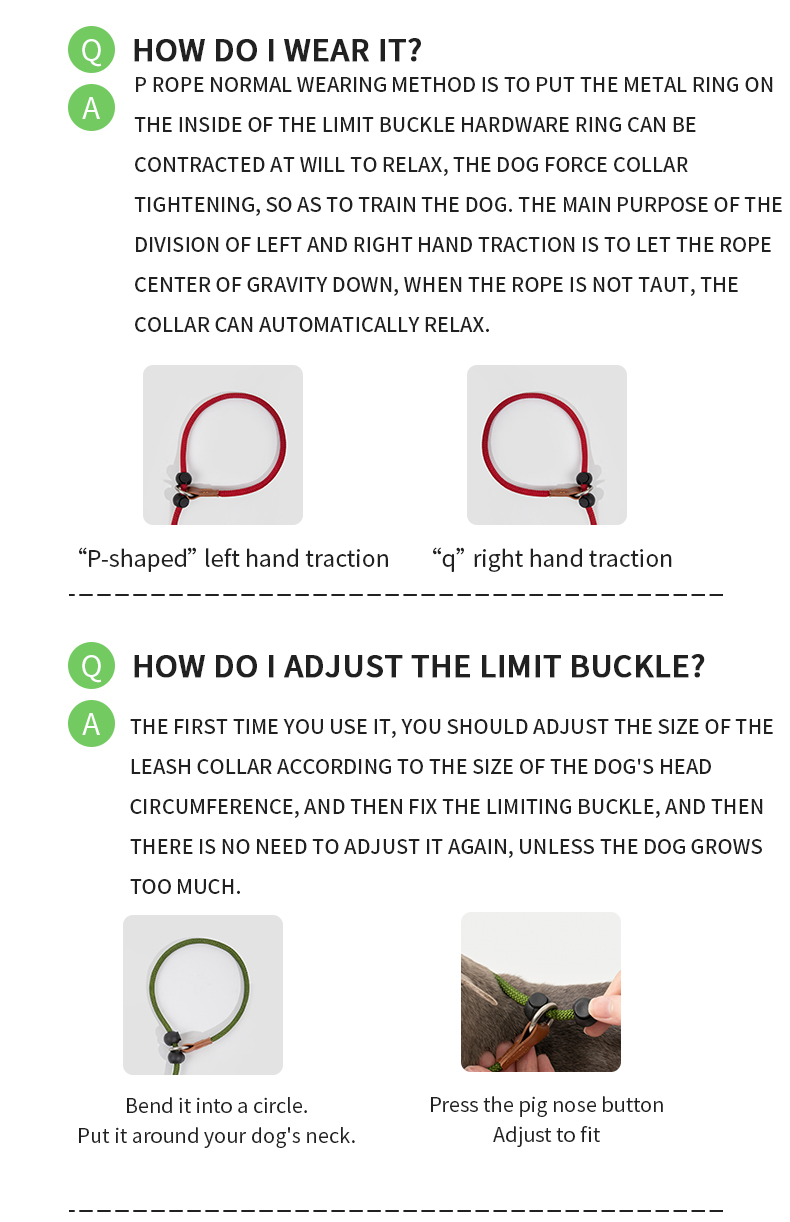 Q HOW DO I WEAR IT?

A P ROPE NORMAL WEARING METHOD IS TO PUT THE METAL RING ON THE INSIDE OF THE LIMIT BUCKLE HARDWARE RING CAN BE CONTRACTED AT WILL TO RELAX, THE DOG FORCE COLLAR TIGHTENING, SO AS TO TRAIN THE DOG. THE MAIN PURPOSE OF THE DIVISION OF LEFT AND RIGHT HAND TRACTION IS TO LET THE ROPE CENTER OF GRAVITY DOWN, WHEN THE ROPE IS NOT TAUT, THE COLLAR CAN AUTOMATICALLY RELAX.

“P-shaped” left hand traction

“q” right hand traction

Q HOW DO I ADJUST THE LIMIT BUCKLE?

A THE FIRST TIME YOU USE IT, YOU SHOULD ADJUST THE SIZE OF THE LEASH COLLAR ACCORDING TO THE SIZE OF THE DOG'S HEAD CIRCUMFERENCE, AND THEN FIX THE LIMITING BUCKLE, AND THEN THERE IS NO NEED TO ADJUST IT AGAIN, UNLESS THE DOG GROWS TOO MUCH.

Bend it into a circle.
Put it around your dog's neck.

Press the pig nose button
Adjust to fit