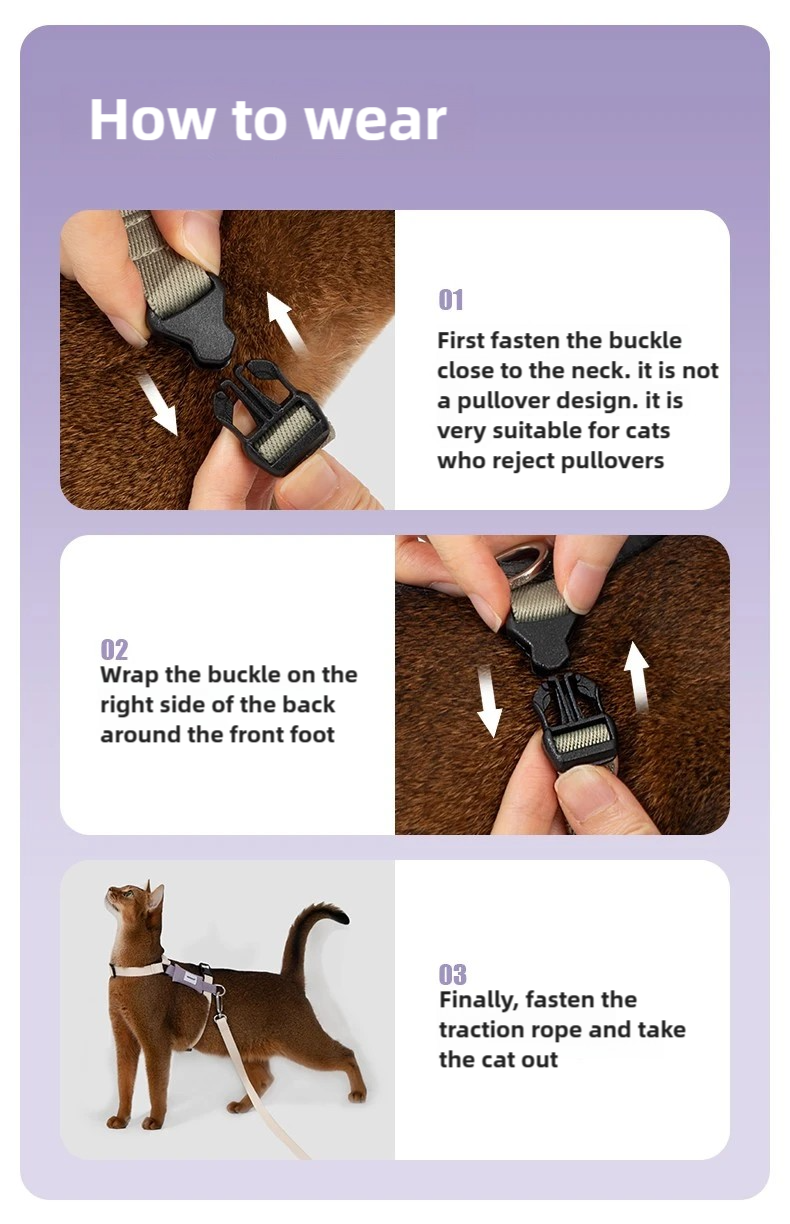 How to wear

01
First fasten the buckle close to the neck. it is not a pullover design. it is very suitable for cats who reject pullovers

02
Wrap the buckle on the right side of the back around the front foot

03
Finally, fasten the traction rope and take the cat out