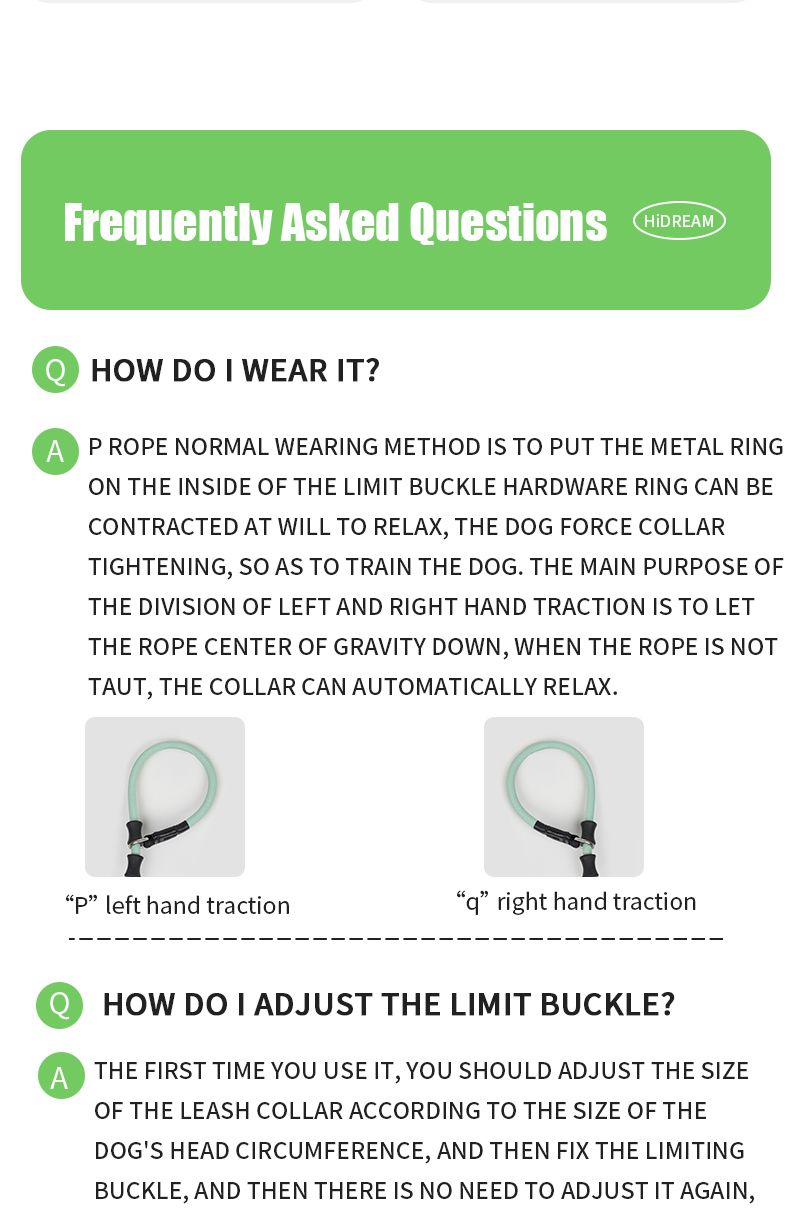 Frequently Asked Questions

HiDREAM

Q HOW DO I WEAR IT?

A P ROPE NORMAL WEARING METHOD IS TO PUT THE METAL RING ON THE INSIDE OF THE LIMIT BUCKLE HARDWARE RING CAN BE CONTRACTED AT WILL TO RELAX, THE DOG FORCE COLLAR TIGHTENING, SO AS TO TRAIN THE DOG. THE MAIN PURPOSE OF THE DIVISION OF LEFT AND RIGHT HAND TRACTION IS TO LET THE ROPE CENTER OF GRAVITY DOWN, WHEN THE ROPE IS NOT TAUT, THE COLLAR CAN AUTOMATICALLY RELAX.

“P” left hand traction

“q” right hand traction

Q HOW DO I ADJUST THE LIMIT BUCKLE?

A THE FIRST TIME YOU USE IT, YOU SHOULD ADJUST THE SIZE OF THE LEASH COLLAR ACCORDING TO THE SIZE OF THE DOG'S HEAD CIRCUMFERENCE, AND THEN FIX THE LIMITING BUCKLE, AND THEN THERE IS NO NEED TO ADJUST IT AGAIN,